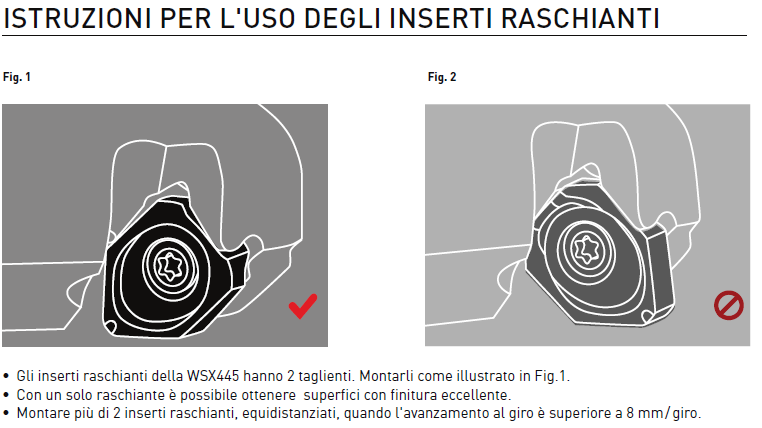 ISTRUZIONI PER L'USO DEGLI INSERTI RASCHIANTI

Fig. 1

Fig. 2

• Gli inserti raschianti della WSX445 hanno 2 taglienti. Montarli come illustrato in Fig.1.
• Con un solo raschiante è possibile ottenere superfici con finitura eccellente.
• Montare più di 2 inserti raschianti, equidistanziati, quando l'avanzamento al giro è superiore a 8 mm/giro.